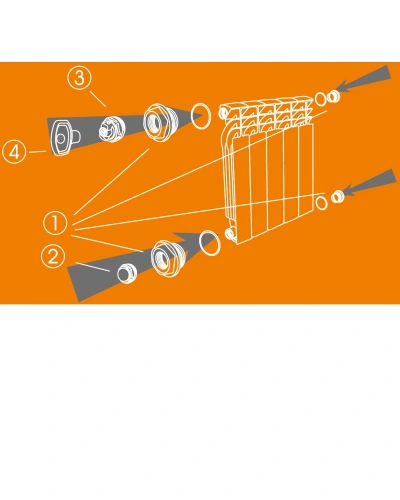 3
4
1
2