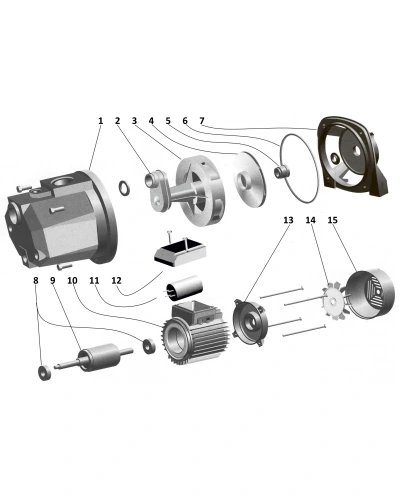 1 2 3 4 5 6 7

13 14 15

8 9 10 11 12